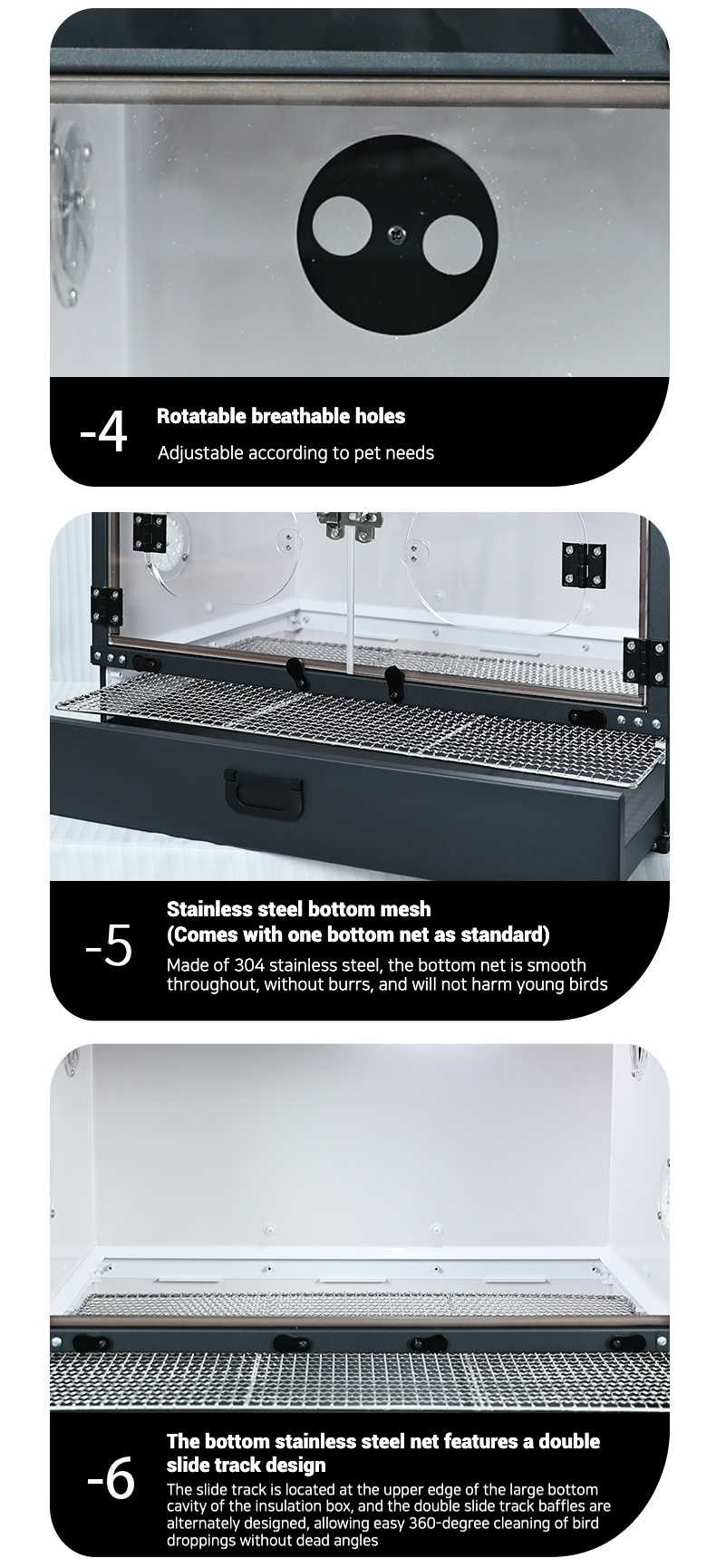 -4
Rotatable breathable holes
Adjustable according to pet needs

-5
Stainless steel bottom mesh (Comes with one bottom net as standard)
Made of 304 stainless steel, the bottom net is smooth throughout, without burrs, and will not harm young birds

-6
The bottom stainless steel net features a double slide track design
The slide track is located at the upper edge of the large bottom cavity of the insulation box, and the double slide track baffles are alternately designed, allowing easy 360-degree cleaning of bird droppings without dead angles