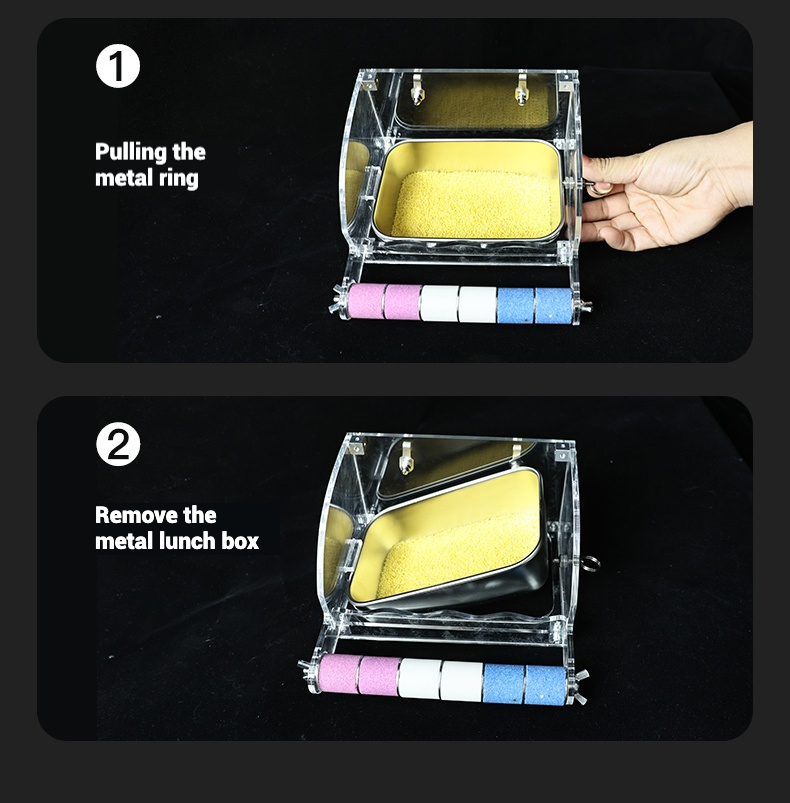 1

Pulling the metal ring

2

Remove the metal lunch box